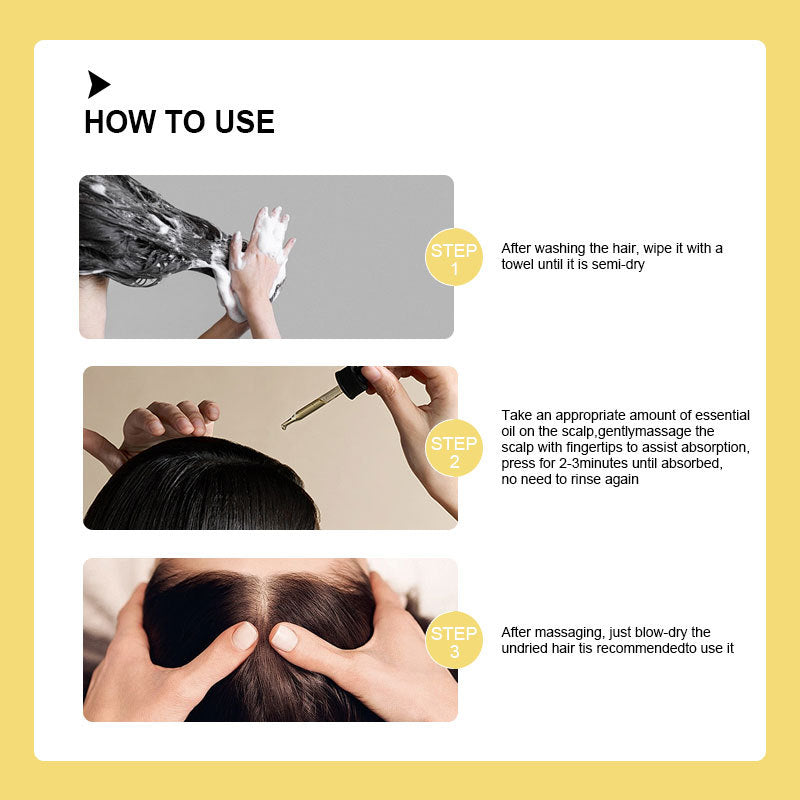 HOW TO USE

STEP 1

After washing the hair, wipe it with a towel until it is semi-dry

STEP 2

Take an appropriate amount of essential oil on the scalp,gentlymassage the scalp with fingertips to assist absorption, press for 2-3minutes until absorbed, no need to rinse again

STEP 3

After massaging, just blow-dry the undried hair tis recommendedto use it