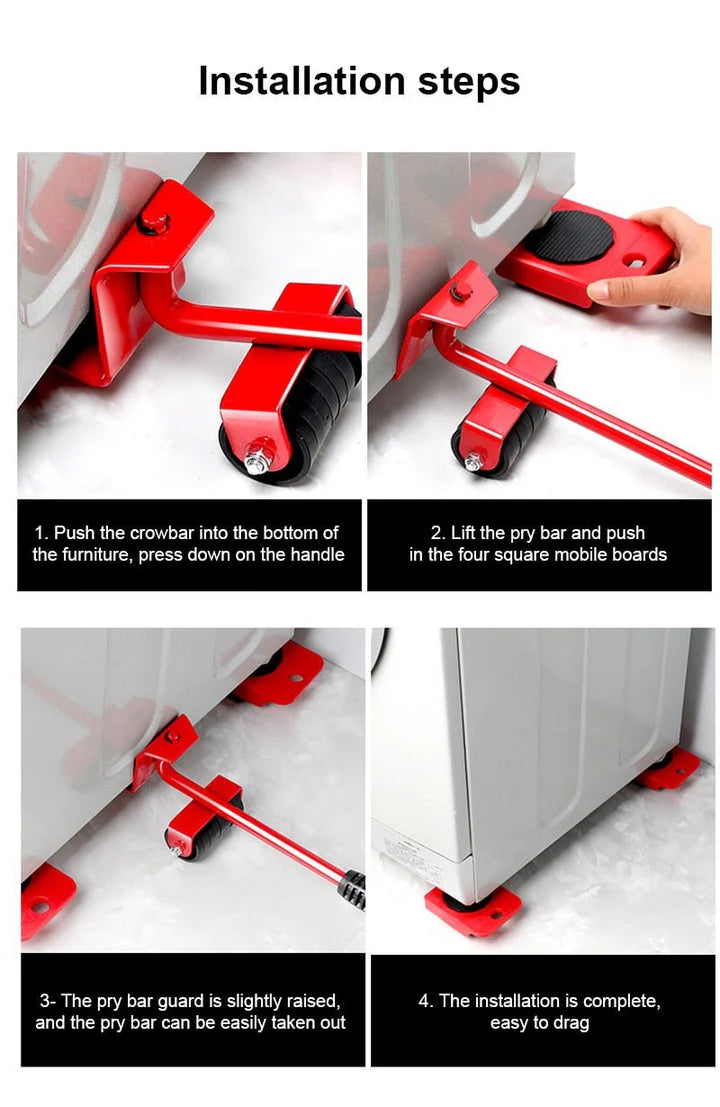 Installation steps

1. Push the crowbar into the bottom of the furniture, press down on the handle

2. Lift the pry bar and push in the four square mobile boards

3- The pry bar guard is slightly raised, and the pry bar can be easily taken out

4. The installation is complete, easy to drag