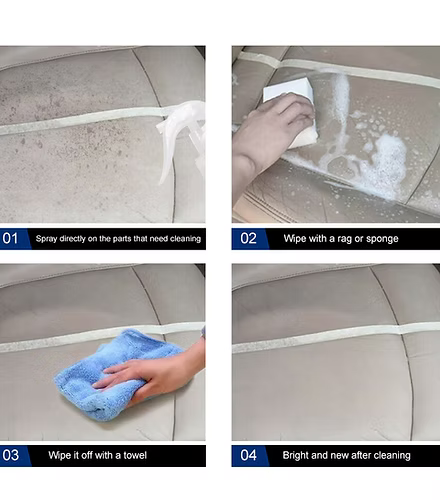 01 Spray directly on the parts that need cleaning

02 Wipe with a rag or sponge

03 Wipe it off with a towel

04 Bright and new after cleaning