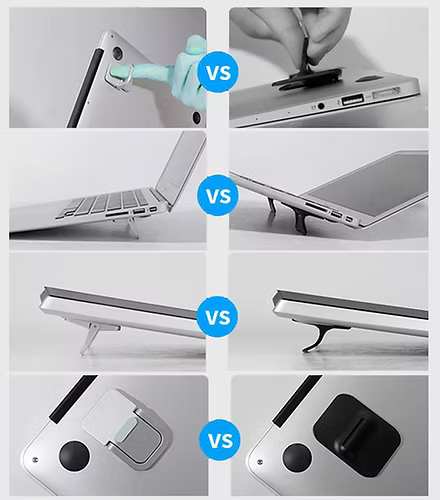 VS

VS

VS

VS