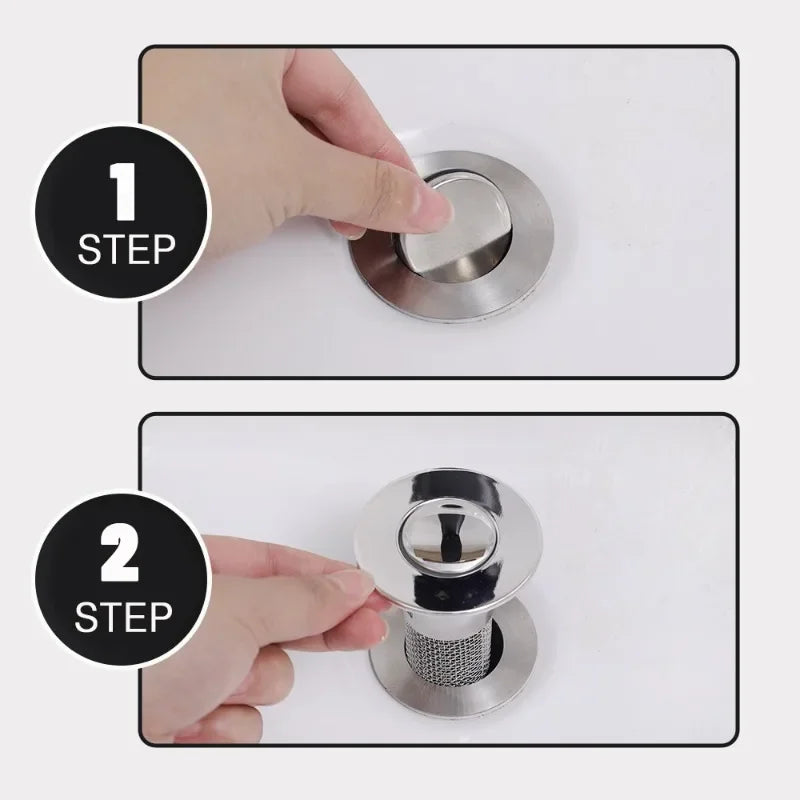 1
STEP

2
STEP